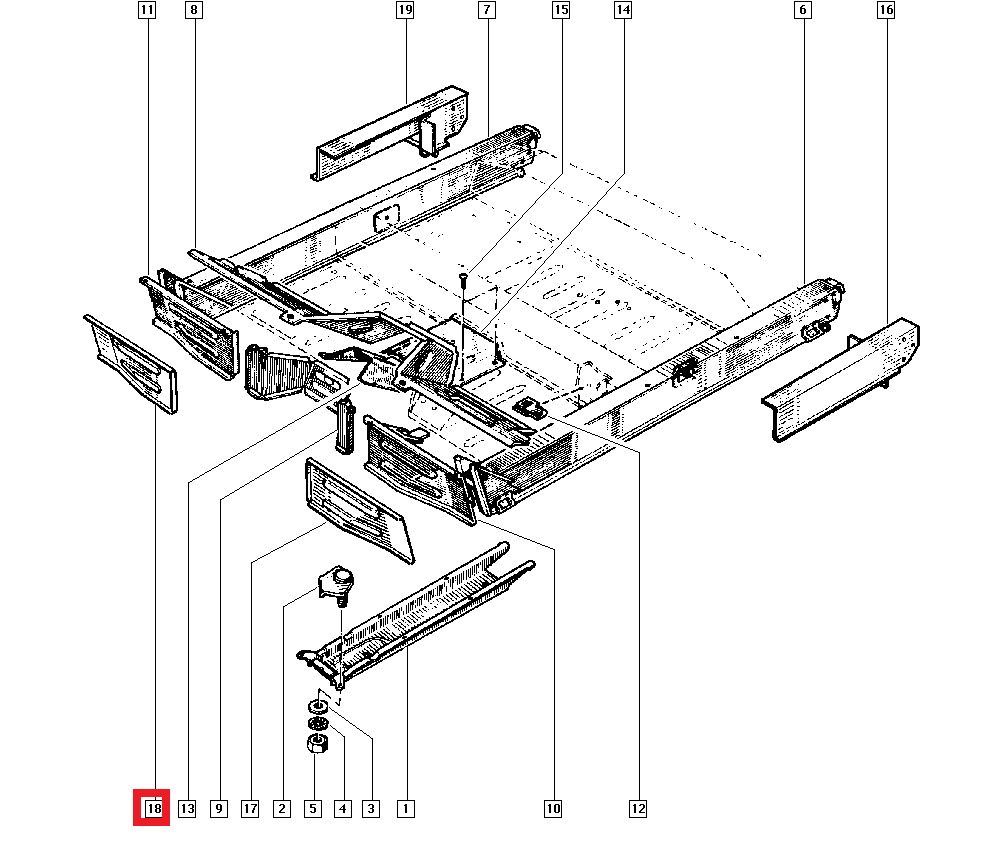 11 8 19 7 15 14 6 16

18 13 9 17 2 5 4 3 1 10 12